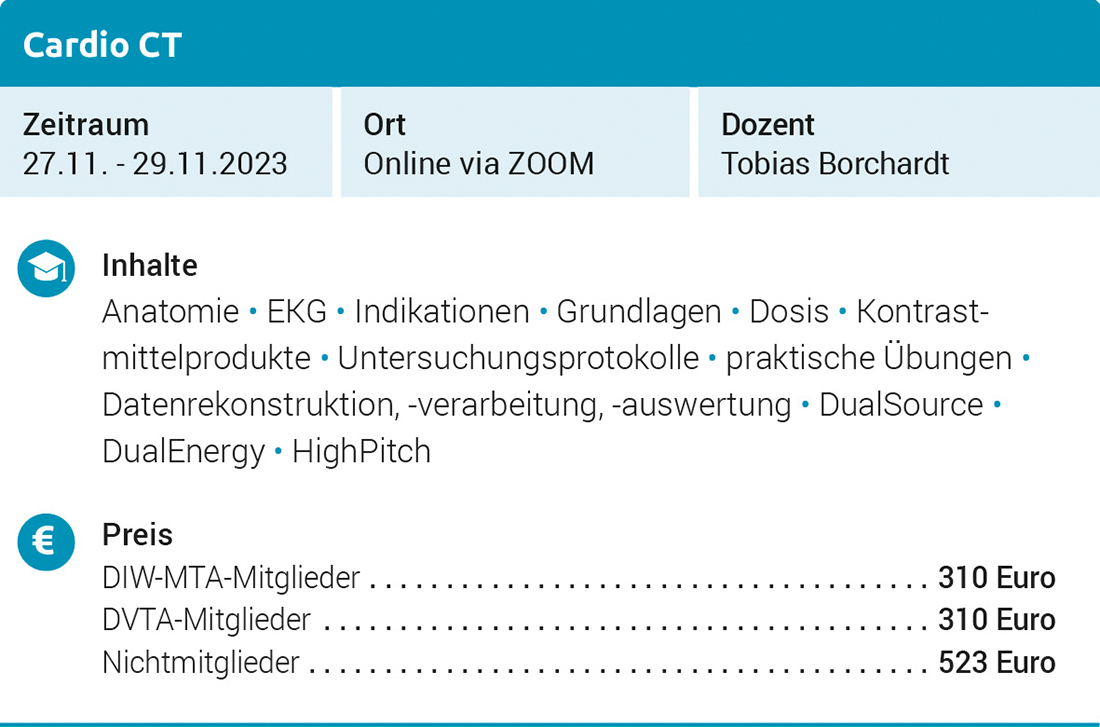 Cardio CT

Zeitraum
27.11. - 29.11.2023

Ort
Online via ZOOM

Dozent
Tobias Borchardt

Inhalte
Anatomie • EKG • Indikationen • Grundlagen • Dosis • Kontrastmittelprodukte • Untersuchungsprotokolle • praktische Übungen • Datenrekonstruktion, -verarbeitung, -auswertung • DualSource • DualEnergy • HighPitch

Preis
DIW-MTA-Mitglieder 310 Euro
DVTA-Mitglieder 310 Euro
Nichtmitglieder 523 Euro