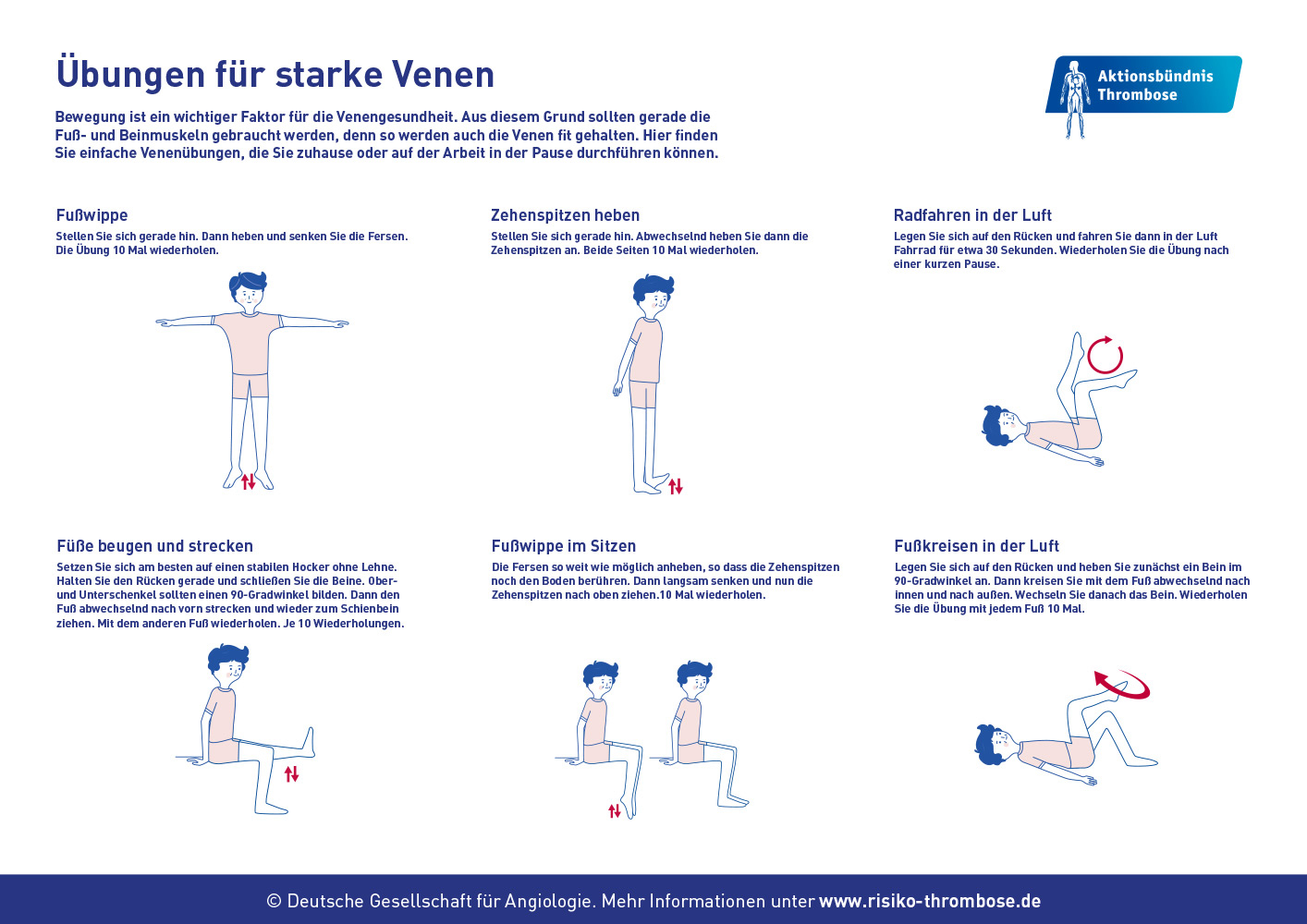 Übungen für starke Venen

Aktionsbündnis Thrombose

Bewegung ist ein wichtiger Faktor für die Venengesundheit. Aus diesem Grund sollten gerade die Fuß- und Beinmuskeln gebraucht werden, denn so werden auch die Venen fit gehalten. Hier finden Sie einfache Venenübungen, die Sie zuhause oder auf der Arbeit in der Pause durchführen können.

Fußwippe
Stellen Sie sich gerade hin. Dann heben und senken Sie die Fersen. Die Übung 10 Mal wiederholen.

Zehenspitzen heben
Stellen Sie sich gerade hin. Abwechselnd heben Sie dann die Zehenspitzen an. Beide Seiten 10 Mal wiederholen.

Radfahren in der Luft
Legen Sie sich auf den Rücken und fahren Sie dann in der Luft Fahrrad für etwa 30 Sekunden. Wiederholen Sie die Übung nach einer kurzen Pause.

Füße beugen und strecken
Setzen Sie sich am besten auf einen stabilen Hocker ohne Lehne. Halten Sie den Rücken gerade und schließen Sie die Beine. Ober- und Unterschenkel sollten einen 90-Gradwinkel bilden. Dann den Fuß abwechselnd nach vorn strecken und wieder zum Schienbein ziehen. Mit dem anderen Fuß wiederholen. Je 10 Wiederholungen.

Fußwippe im Sitzen
Die Fersen so weit wie möglich anheben, so dass die Zehenspitzen noch den Boden berühren. Dann langsam senken und nun die Zehenspitzen nach oben ziehen.10 Mal wiederholen.

Fußkreisen in der Luft
Legen Sie sich auf den Rücken und heben Sie zunächst ein Bein im 90-Gradwinkel an. Dann kreisen Sie mit dem Fuß abwechselnd nach innen und nach außen. Wechseln Sie danach das Bein. Wiederholen Sie die Übung mit jedem Fuß 10 Mal.

© Deutsche Gesellschaft für Angiologie. Mehr Informationen unter www.risiko-thrombose.de